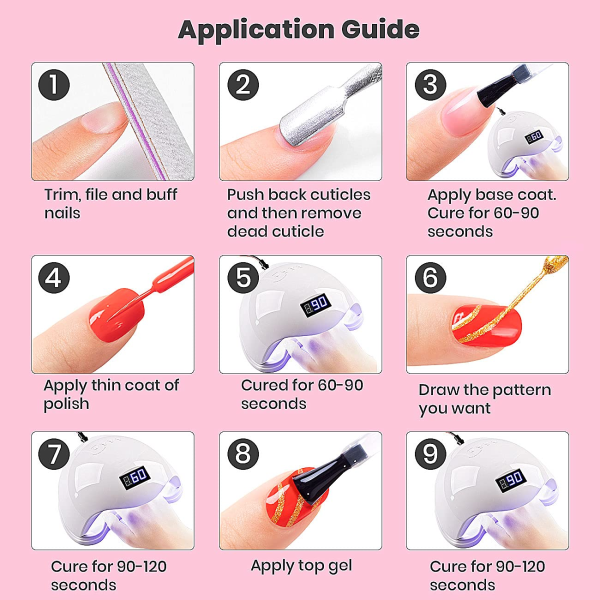 Application Guide

1

Trim, file and buff nails

2

Push back cuticles and then remove dead cuticle

3

60

Apply base coat. Cure for 60-90 seconds

4

Apply thin coat of polish

5

90

Cured for 60-90 seconds

6

Draw the pattern you want

7

60

Cure for 90-120 seconds

8

Apply top gel

9

90

Cure for 90-120 seconds