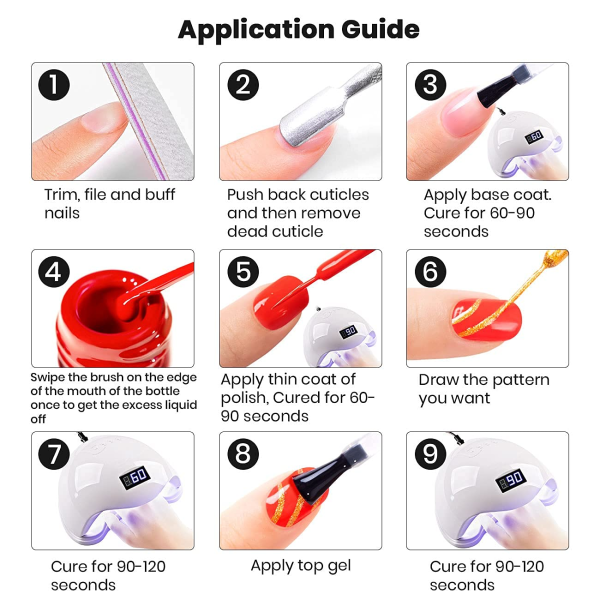 Application Guide

1
Trim, file and buff nails

2
Push back cuticles and then remove dead cuticle

3
60
Apply base coat. Cure for 60-90 seconds

4
Swipe the brush on the edge of the mouth of the bottle once to get the excess liquid off

5
90
Apply thin coat of polish, Cured for 60-90 seconds

6
Draw the pattern you want

7
60
Cure for 90-120 seconds

8
Apply top gel

9
90
Cure for 90-120 seconds